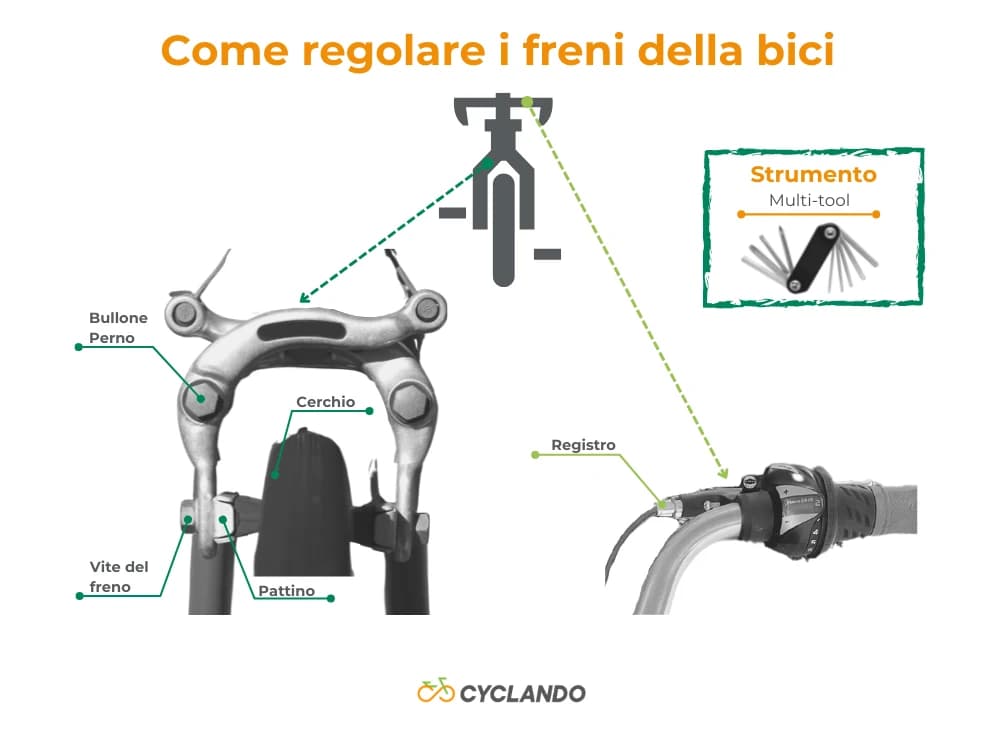 Come regolare i freni della bici

Strumento
Multi-tool

Bullone Perno

Cerchio

Registro

Vite del freno

Pattino

CYCLANDO